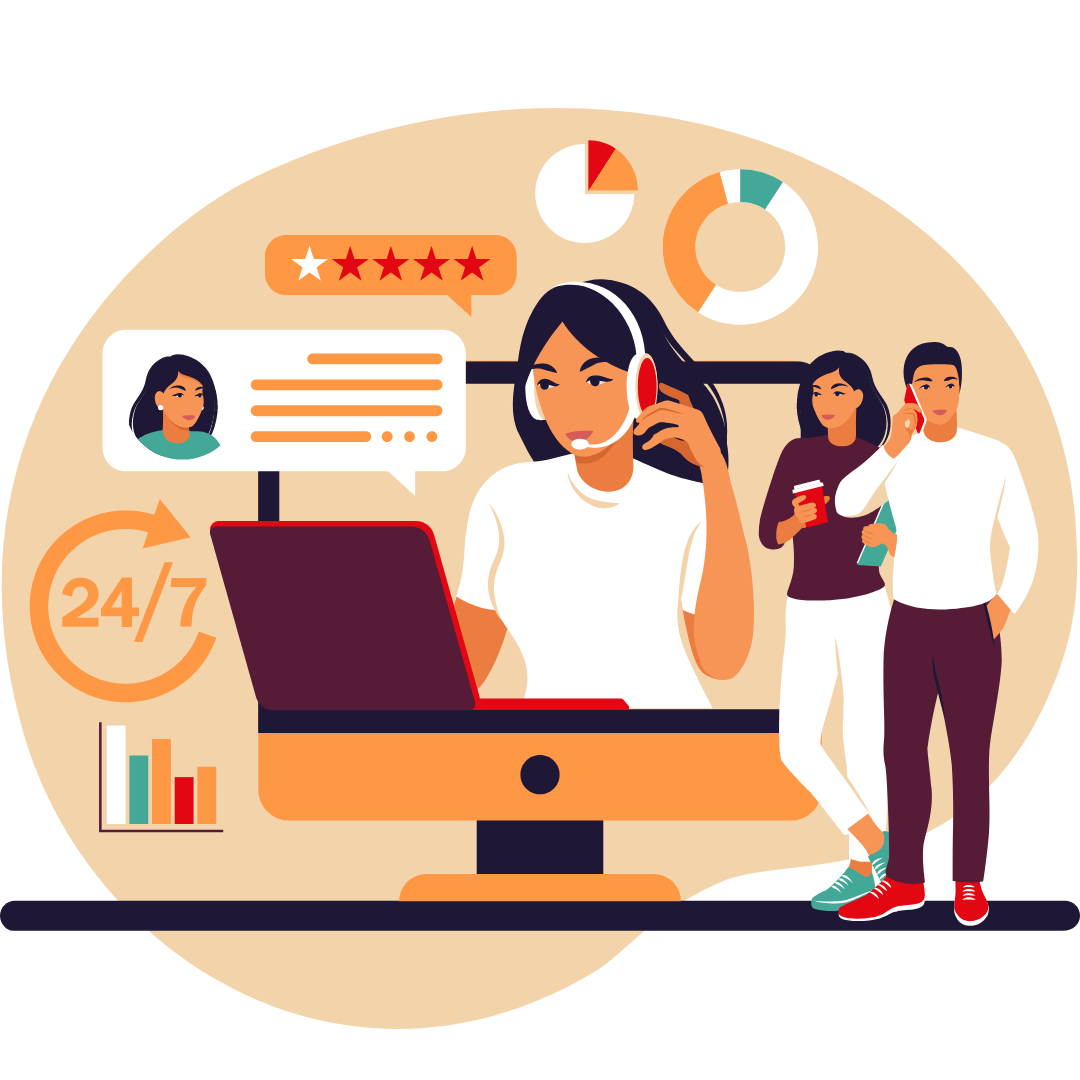 24/7